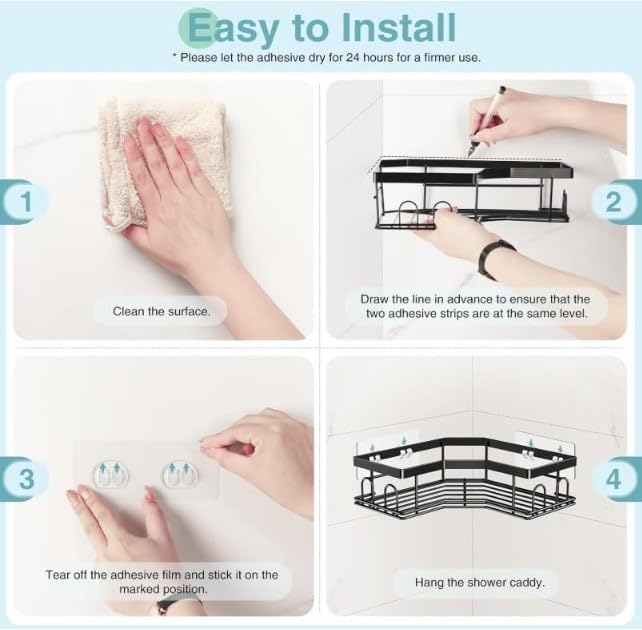 Easy to Install

* Please let the adhesive dry for 24 hours for a firmer use.

1

Clean the surface.

2

Draw the line in advance to ensure that the two adhesive strips are at the same level.

3

Tear off the adhesive film and stick it on the marked position.

4

Hang the shower caddy.