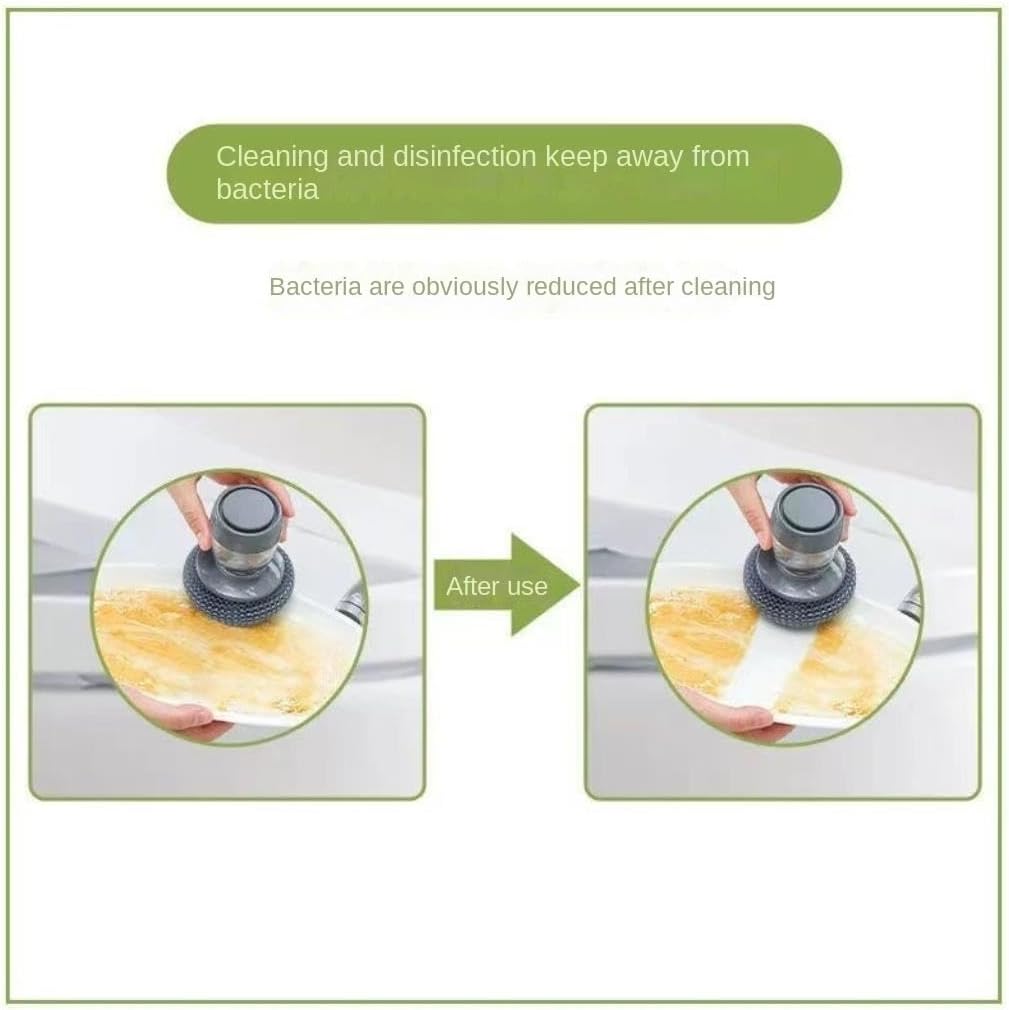 Cleaning and disinfection keep away from bacteria

Bacteria are obviously reduced after cleaning

After use