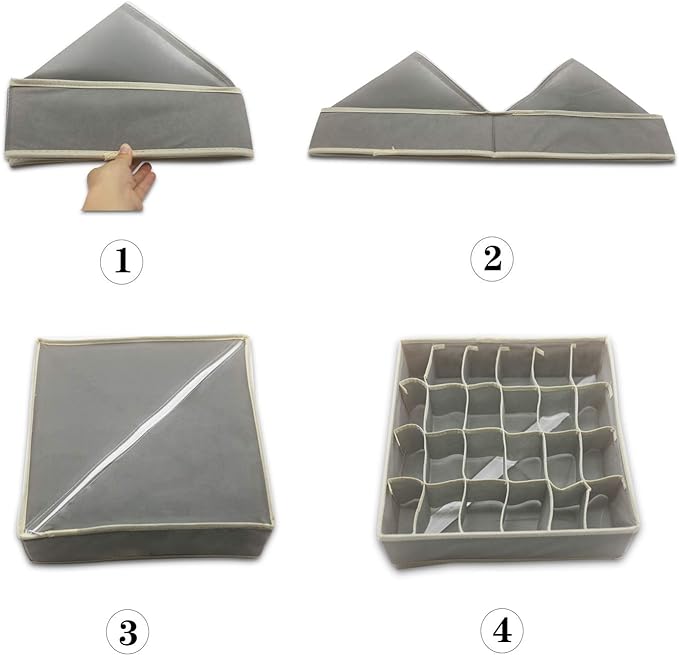 1
2
3
4